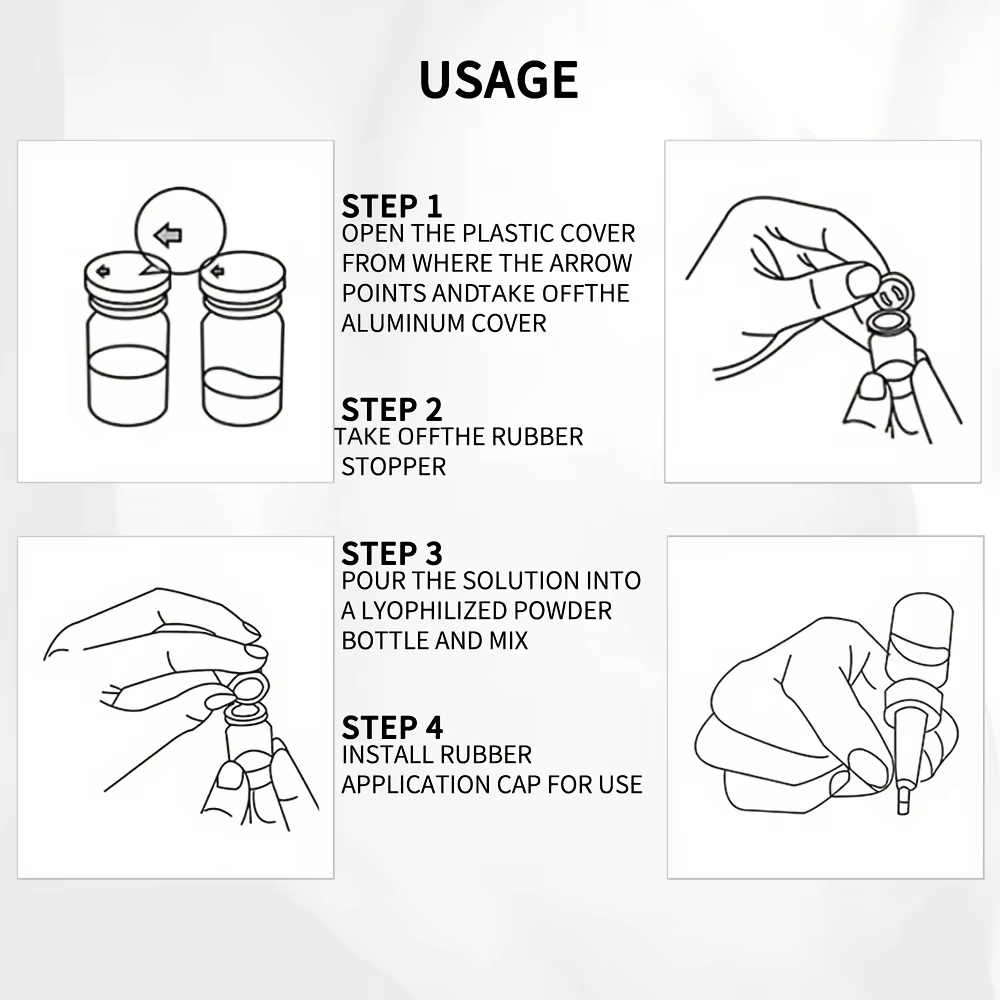 USAGE

STEP 1
OPEN THE PLASTIC COVER FROM WHERE THE ARROW POINTS ANDTAKE OFFTHE ALUMINUM COVER

STEP 2
TAKE OFFTHE RUBBER STOPPER

STEP 3
POUR THE SOLUTION INTO A LYOPHILIZED POWDER BOTTLE AND MIX

STEP 4
INSTALL RUBBER APPLICATION CAP FOR USE