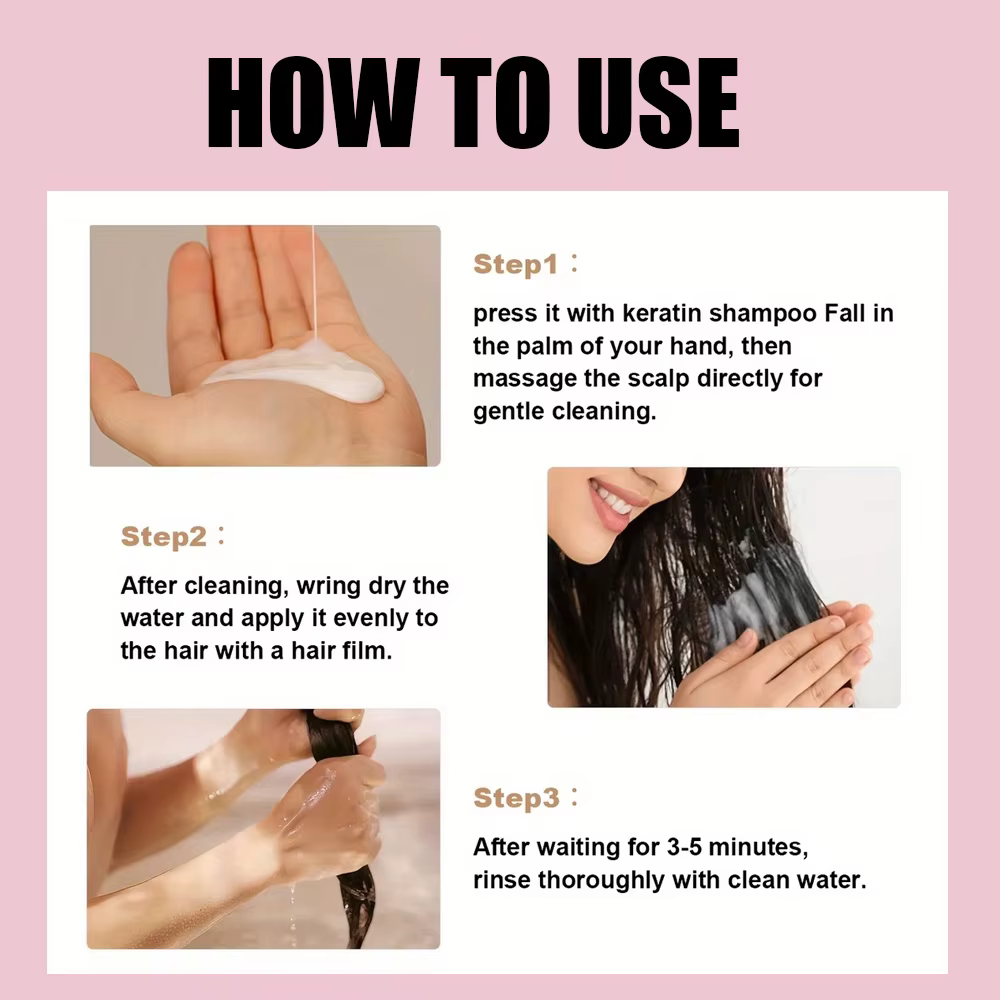 HOW TO USE

Step1：

press it with keratin shampoo Fall in the palm of your hand, then massage the scalp directly for gentle cleaning.

Step2：

After cleaning, wring dry the water and apply it evenly to the hair with a hair film.

Step3：

After waiting for 3-5 minutes, rinse thoroughly with clean water.