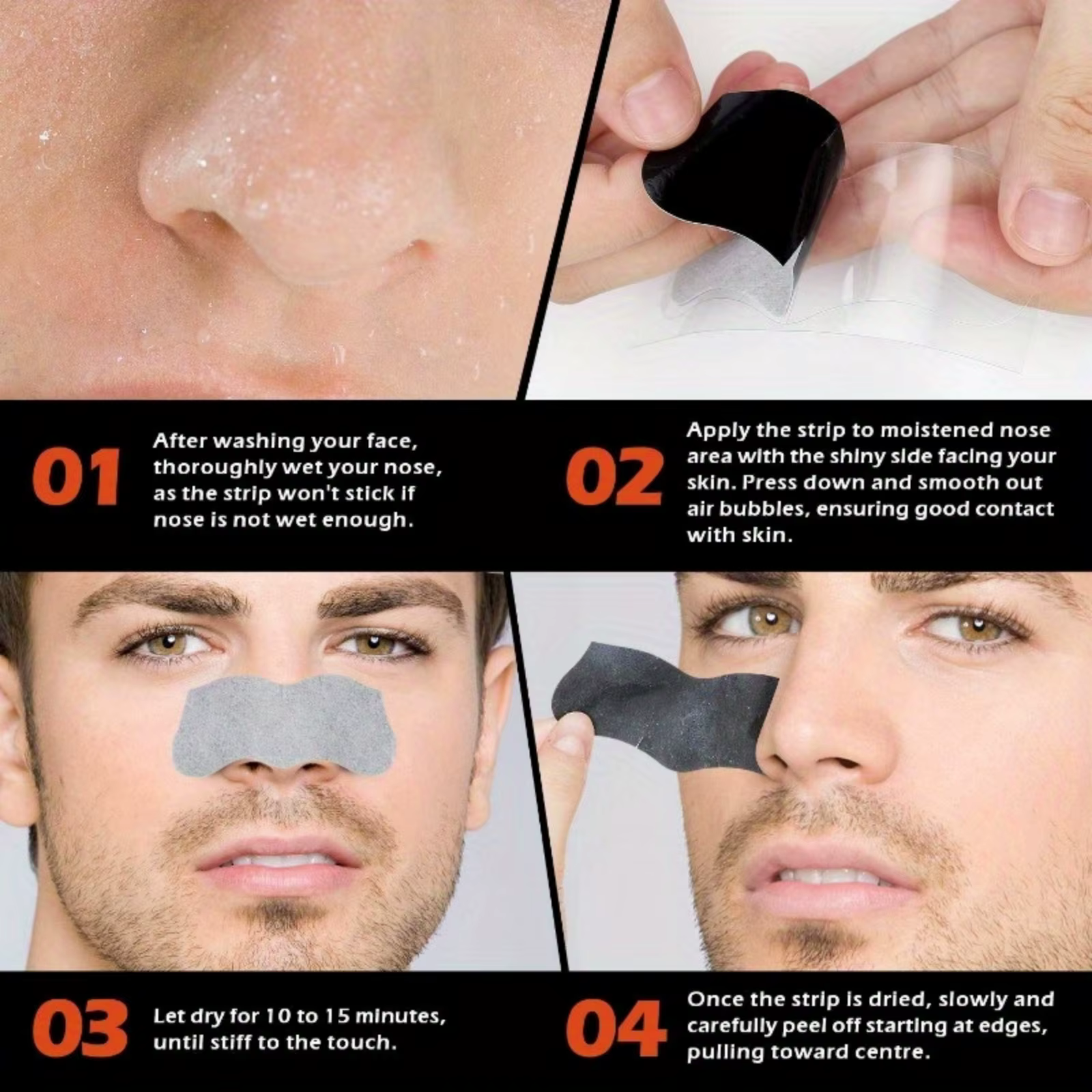 01
After washing your face, thoroughly wet your nose, as the strip won't stick if nose is not wet enough.

02
Apply the strip to moistened nose area with the shiny side facing your skin. Press down and smooth out air bubbles, ensuring good contact with skin.

03
Let dry for 10 to 15 minutes, until stiff to the touch.

04
Once the strip is dried, slowly and carefully peel off starting at edges, pulling toward centre.