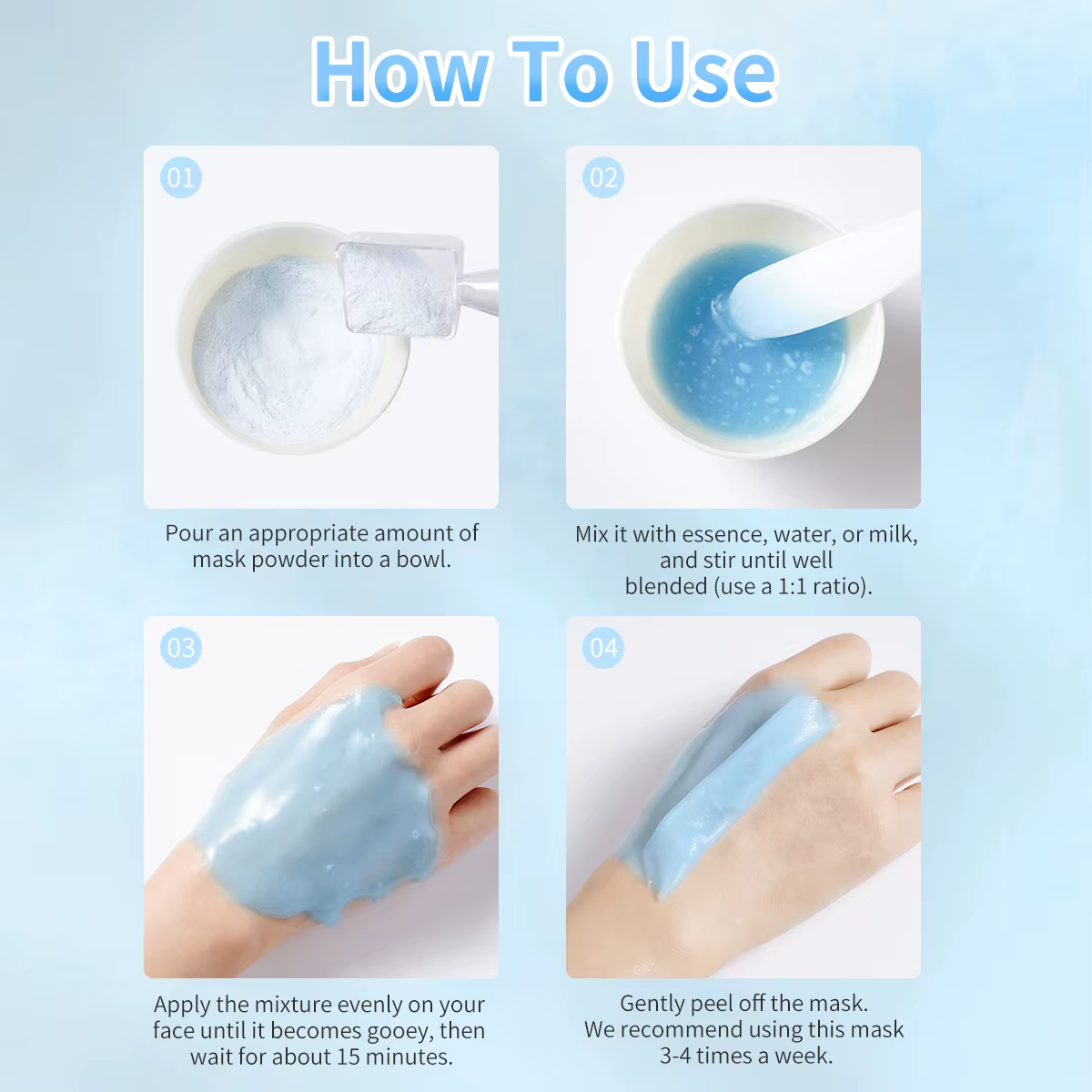 How To Use

01

Pour an appropriate amount of mask powder into a bowl.

02

Mix it with essence, water, or milk, and stir until well blended (use a 1:1 ratio).

03

Apply the mixture evenly on your face until it becomes gooey, then wait for about 15 minutes.

04

Gently peel off the mask. We recommend using this mask 3-4 times a week.