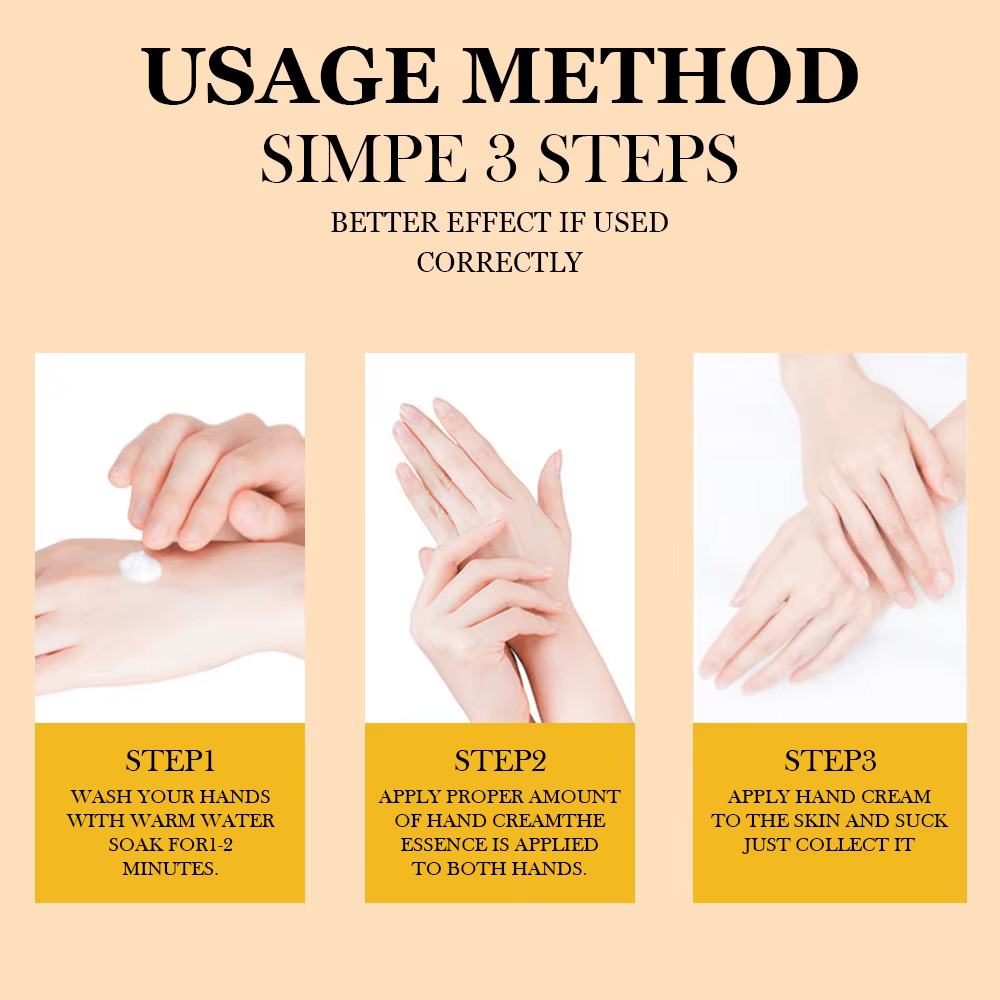 USAGE METHOD
SIMPE 3 STEPS
BETTER EFFECT IF USED CORRECTLY

STEP1
WASH YOUR HANDS WITH WARM WATER SOAK FOR1-2 MINUTES.

STEP2
APPLY PROPER AMOUNT OF HAND CREAMTHE ESSENCE IS APPLIED TO BOTH HANDS.

STEP3
APPLY HAND CREAM TO THE SKIN AND SUCK JUST COLLECT IT