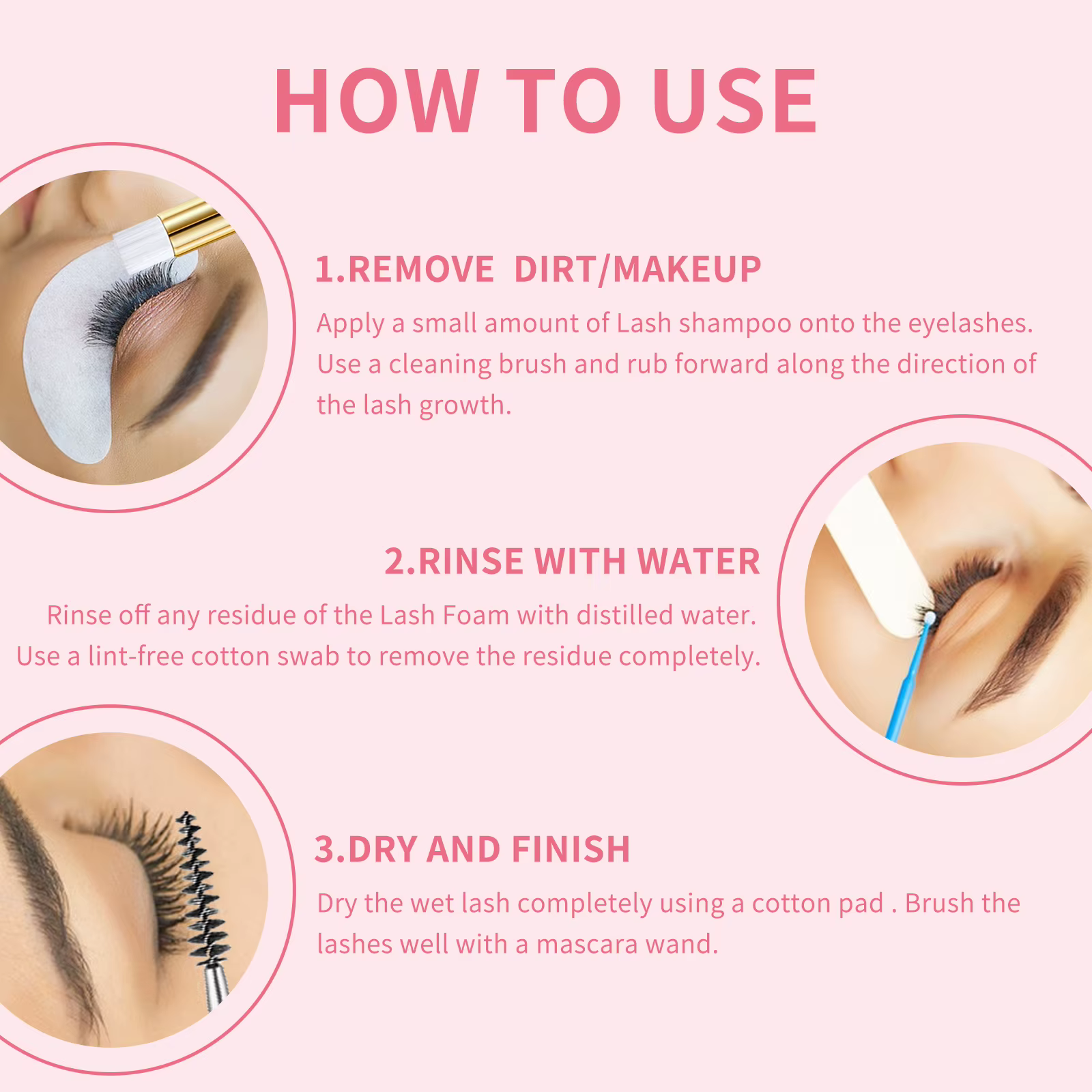 HOW TO USE

1.REMOVE DIRT/MAKEUP

Apply a small amount of Lash shampoo onto the eyelashes. Use a cleaning brush and rub forward along the direction of the lash growth.

2.RINSE WITH WATER

Rinse off any residue of the Lash Foam with distilled water. Use a lint-free cotton swab to remove the residue completely.

3.DRY AND FINISH

Dry the wet lash completely using a cotton pad . Brush the lashes well with a mascara wand.