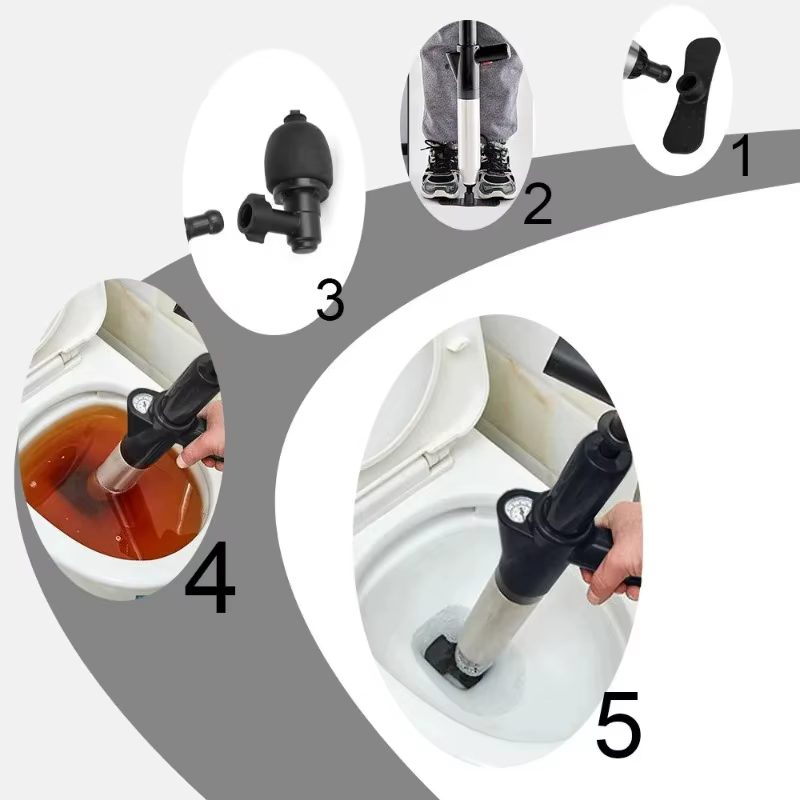 1

2

3

4

5