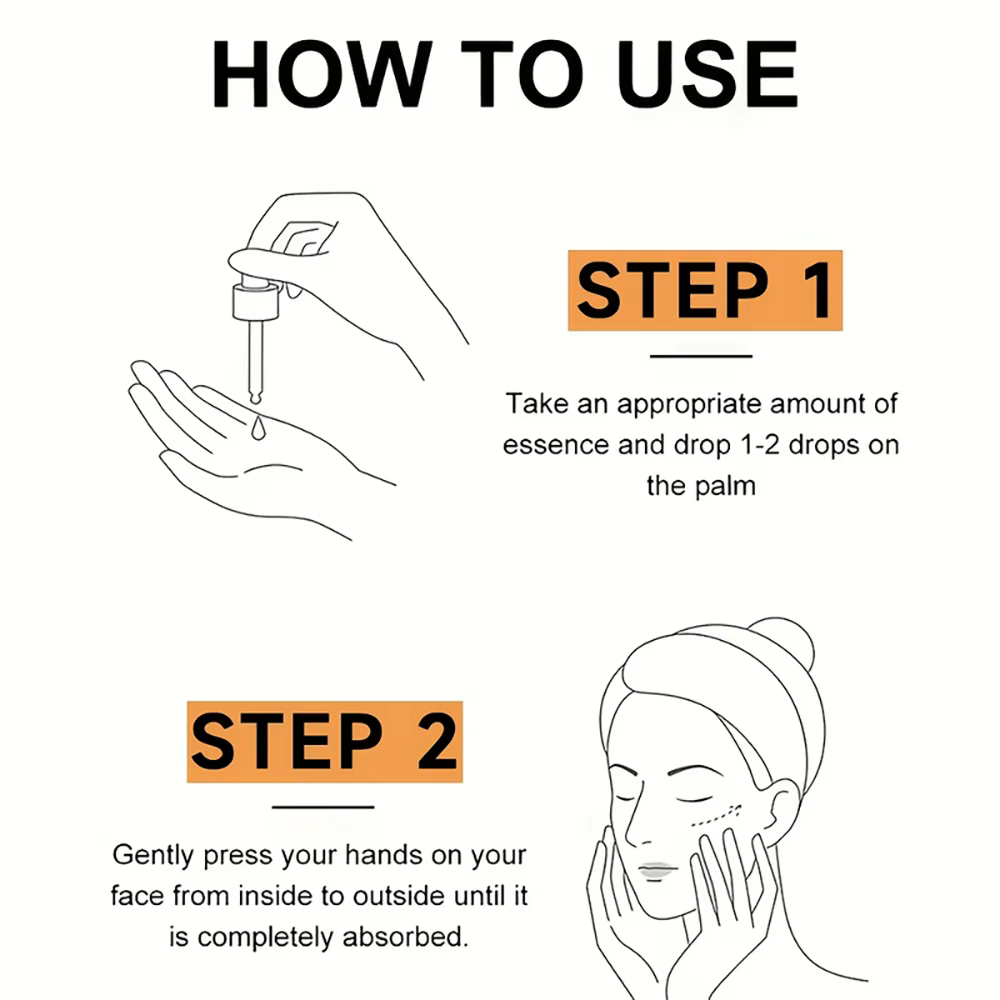 HOW TO USE

STEP 1

Take an appropriate amount of essence and drop 1-2 drops on the palm

STEP 2

Gently press your hands on your face from inside to outside until it is completely absorbed.