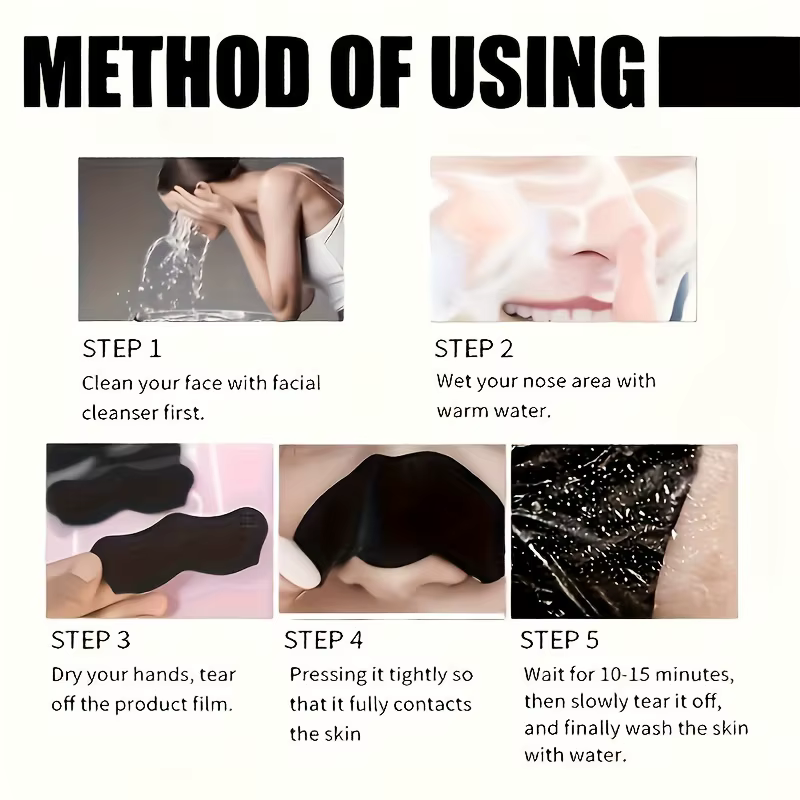 METHOD OF USING

STEP 1
Clean your face with facial cleanser first.

STEP 2
Wet your nose area with warm water.

STEP 3
Dry your hands, tear off the product film.

STEP 4
Pressing it tightly so that it fully contacts the skin

STEP 5
Wait for 10-15 minutes, then slowly tear it off, and finally wash the skin with water.